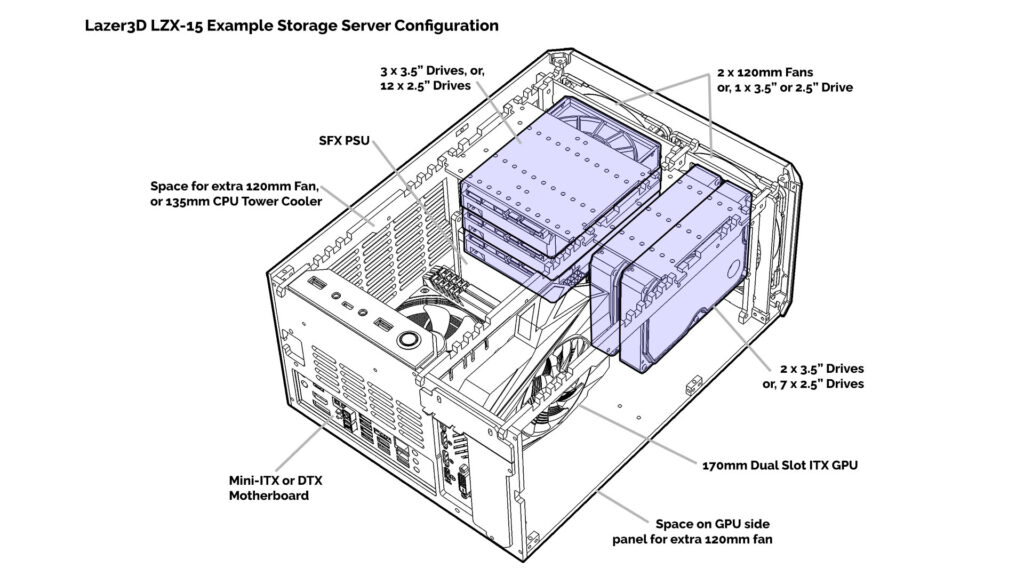 Lazer3D LZX-15 Example Storage Server Configuration

3 x 3.5" Drives, or, 12 x 2.5" Drives

2 x 120mm Fans or, 1 x 3.5" or 2.5" Drive

SFX PSU

Space for extra 120mm Fan, or 135mm CPU Tower Cooler

2 x 3.5" Drives or, 7 x 2.5" Drives

170mm Dual Slot ITX GPU

Mini-ITX or DTX Motherboard

Space on GPU side panel for extra 120mm fan