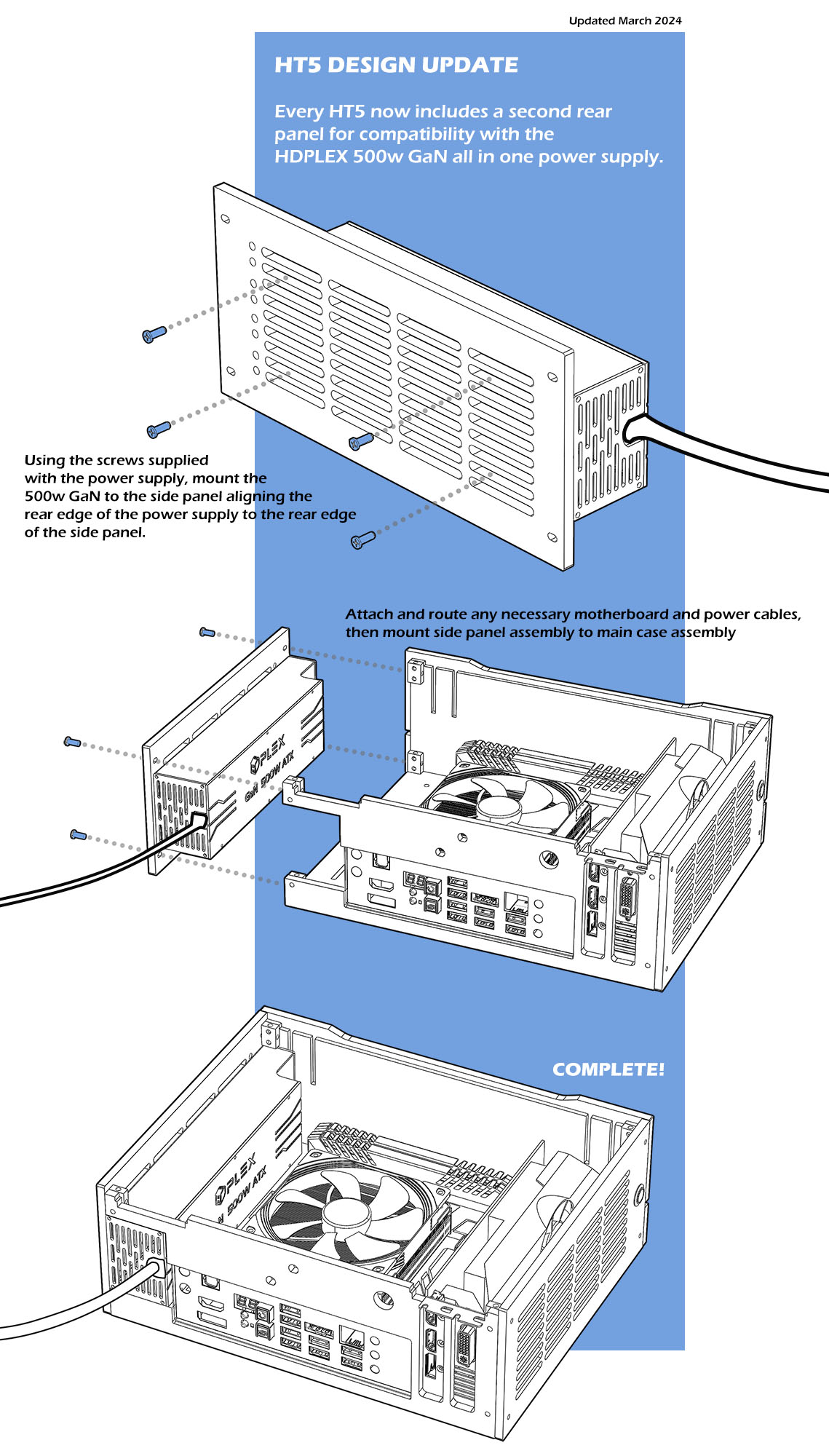 Updated March 2024

HT5 DESIGN UPDATE

Every HT5 now includes a second rear panel for compatibility with the HDPLEX 500w GaN all in one power supply.

Using the screws supplied with the power supply, mount the 500w GaN to the side panel aligning the rear edge of the power supply to the rear edge of the side panel.

Attach and route any necessary motherboard and power cables, then mount side panel assembly to main case assembly

PLEX
GaN 500W ATX

COMPLETE!

PLEX
N 500W ATX